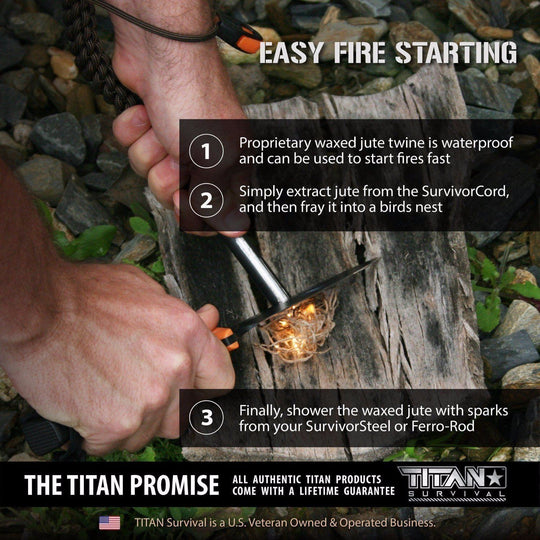 EASY FIRE STARTING

1 Proprietary waxed jute twine is waterproof and can be used to start fires fast

2 Simply extract jute from the SurvivorCord, and then fray it into a birds nest

3 Finally, shower the waxed jute with sparks from your SurvivorSteel or Ferro-Rod

THE TITAN PROMISE ALL AUTHENTIC TITAN PRODUCTS COME WITH A LIFETIME GUARANTEE

TITAN SURVIVAL

TITAN Survival is a U.S. Veteran Owned & Operated Business.