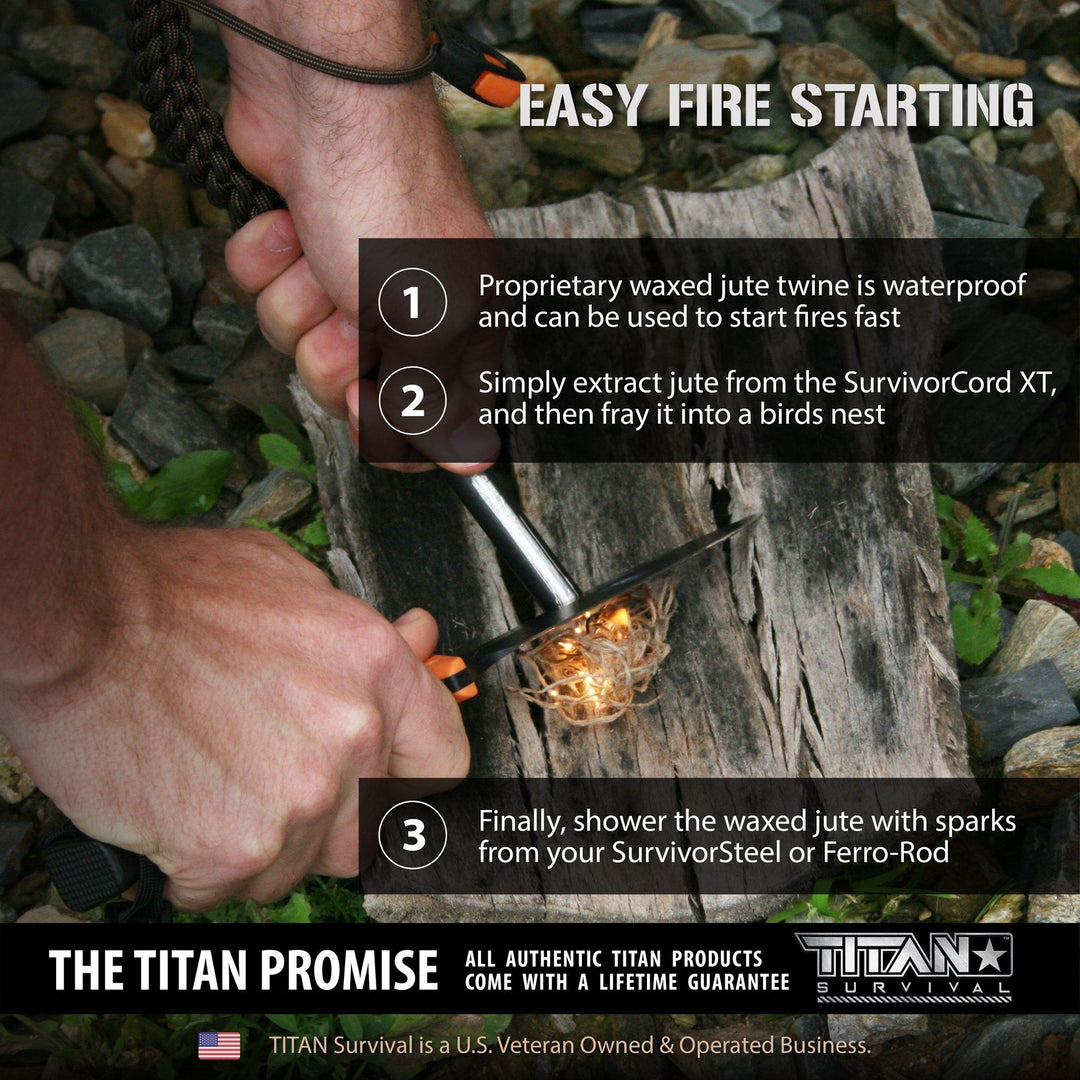 EASY FIRE STARTING

1 Proprietary waxed jute twine is waterproof and can be used to start fires fast

2 Simply extract jute from the SurvivorCord XT, and then fray it into a birds nest

3 Finally, shower the waxed jute with sparks from your SurvivorSteel or Ferro-Rod

THE TITAN PROMISE

ALL AUTHENTIC TITAN PRODUCTS COME WITH A LIFETIME GUARANTEE

TITAN SURVIVAL

TITAN Survival is a U.S. Veteran Owned & Operated Business.